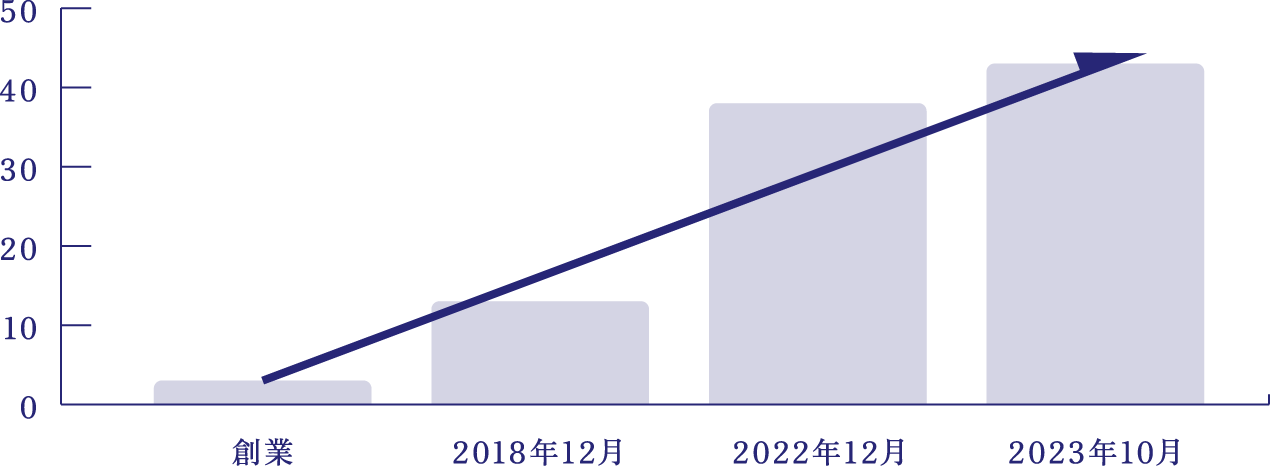 50
40
30
20
10
0
創業
2018年12月
2022年12月
2023年10月